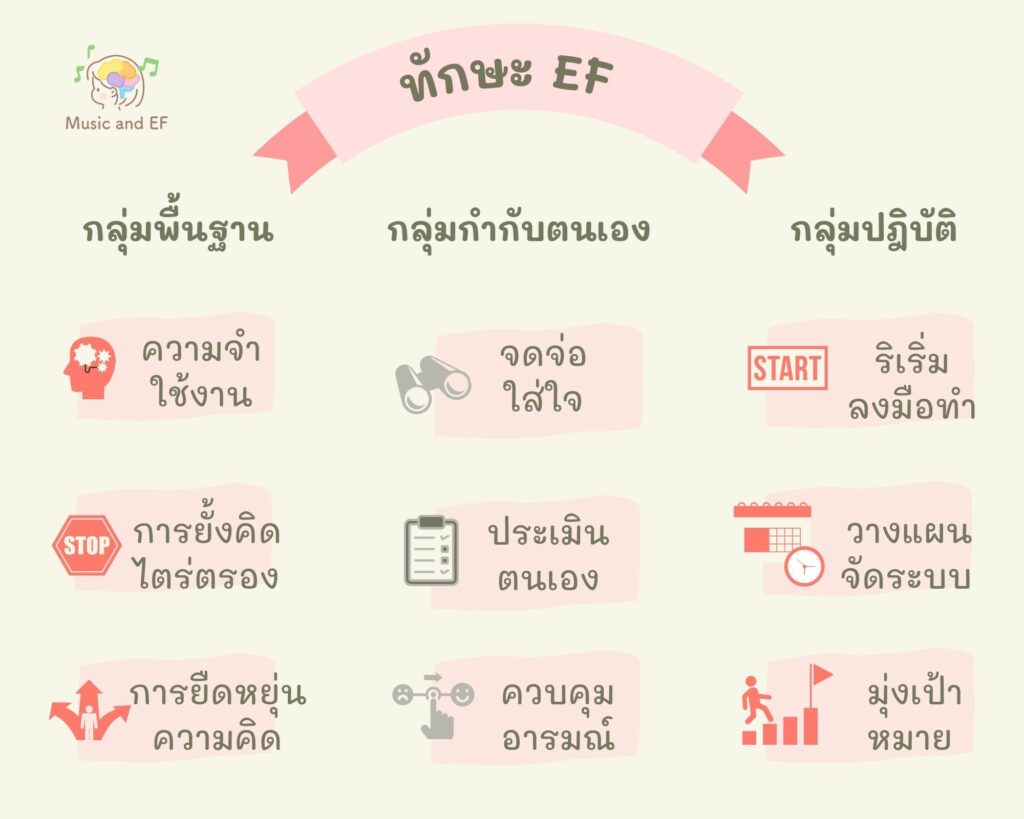 Music and EF

ทักษะ EF

กลุ่มพื้นฐาน

ความจำ
ใช้งาน

STOP
การยั้งคิด
ไตร่ตรอง

การยืดหยุ่น
ความคิด

กลุ่มกำกับตนเอง

จดจ่อ
ใส่ใจ

ประเมิน
ตนเอง

ควบคุม
อารมณ์

กลุ่มปฏิบัติ

START
ริเริ่ม
ลงมือทำ

วางแผน
จัดระบบ

มุ่งเป้า
หมาย